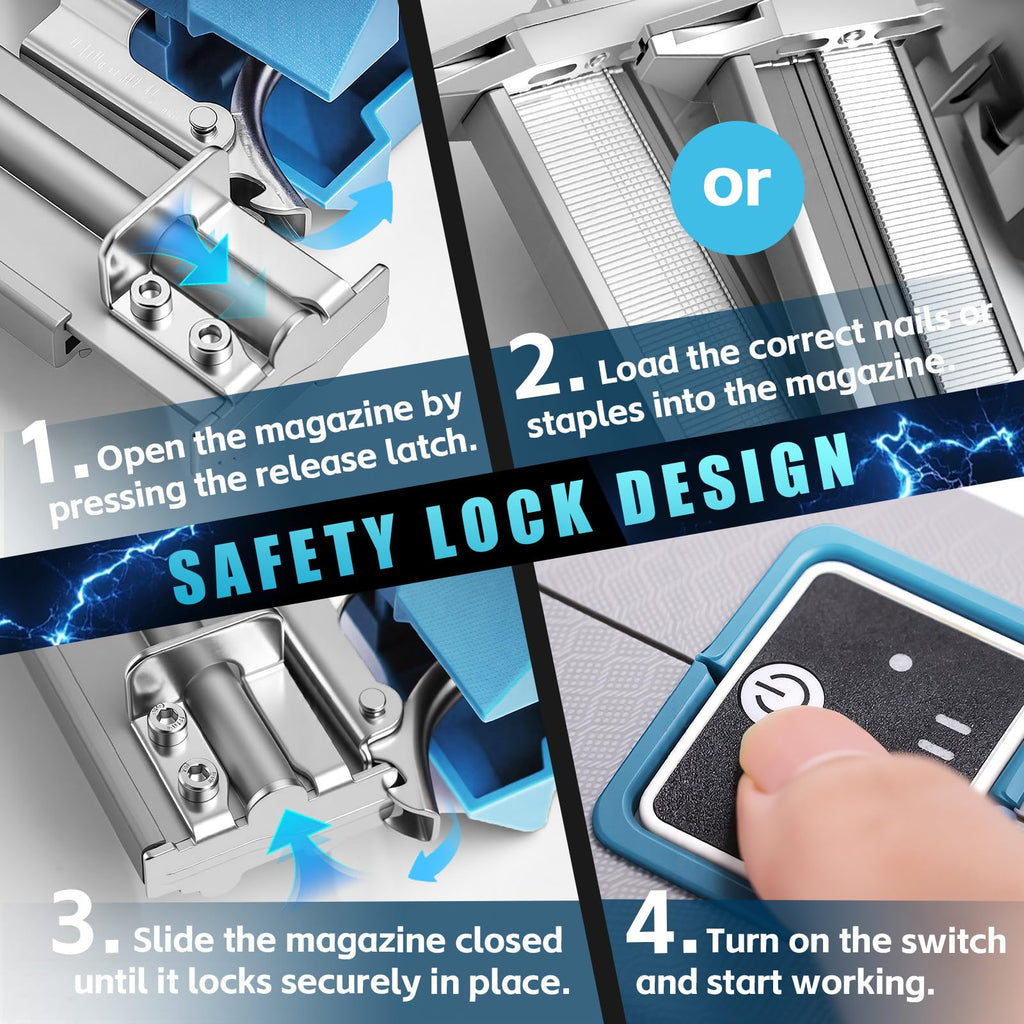 or

1. Open the magazine by pressing the release latch.

2. Load the correct nails or staples into the magazine.

SAFETY LOCK DESIGN

3. Slide the magazine closed until it locks securely in place.

4. Turn on the switch and start working.